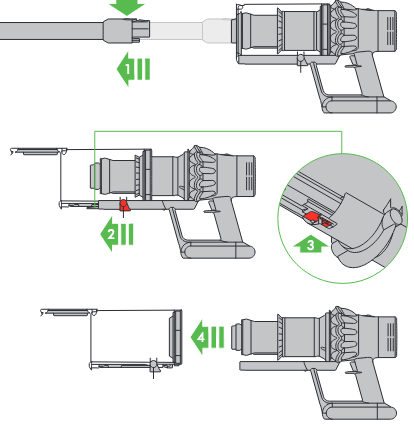 1
2
3
4