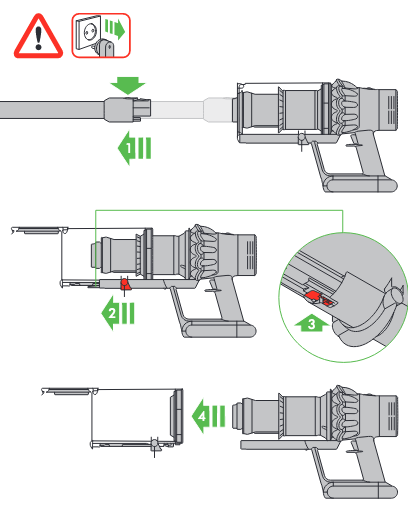 1
2
3
4